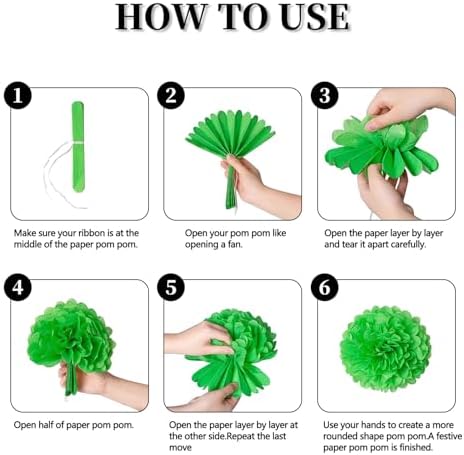 HOW TO USE

1

Make sure your ribbon is at the middle of the paper pom pom.

2

Open your pom pom like opening a fan.

3

Open the paper layer by layer and tear it apart carefully.

4

Open half of paper pom pom.

5

Open the paper layer by layer at the other side.Repeat the last move

6

Use your hands to create a more rounded shape pom pom.A festive paper pom pom is finished.