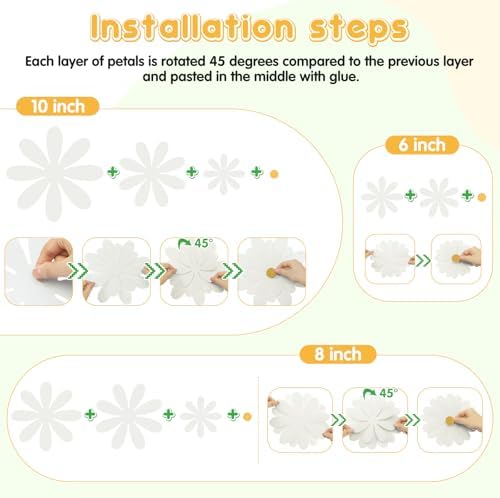 Installation steps

Each layer of petals is rotated 45 degrees compared to the previous layer and pasted in the middle with glue.

10 inch

45°

6 inch

8 inch

45°