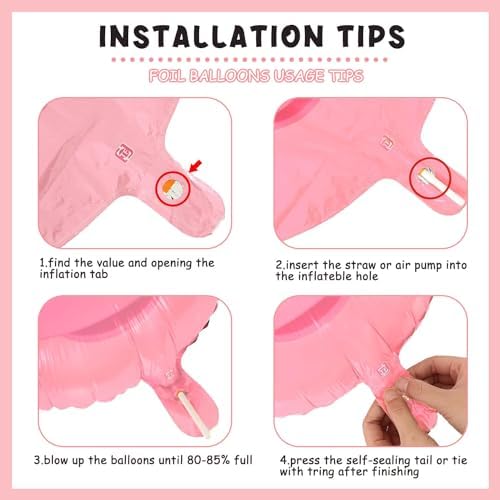 INSTALLATION TIPS

FOIL BALLOONS USAGE TIPS

1.find the value and opening the inflation tab

2.insert the straw or air pump into the inflateble hole

3.blow up the balloons until 80-85% full

4.press the self-sealing tail or tie with tring after finishing