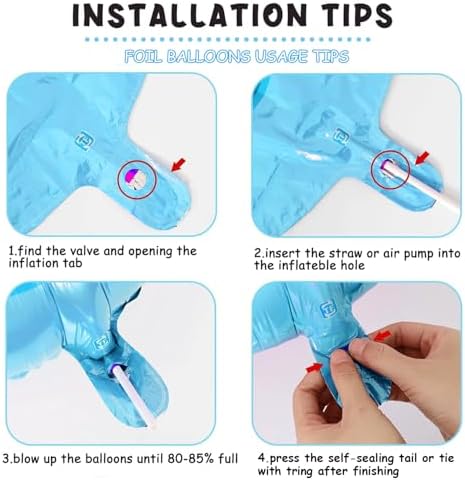 INSTALLATION TIPS

FOIL BALLOONS USAGE TIPS

1.find the valve and opening the inflation tab

2.insert the straw or air pump into the inflateble hole

3.blow up the balloons until 80-85% full

4.press the self-sealing tail or tie with tring after finishing