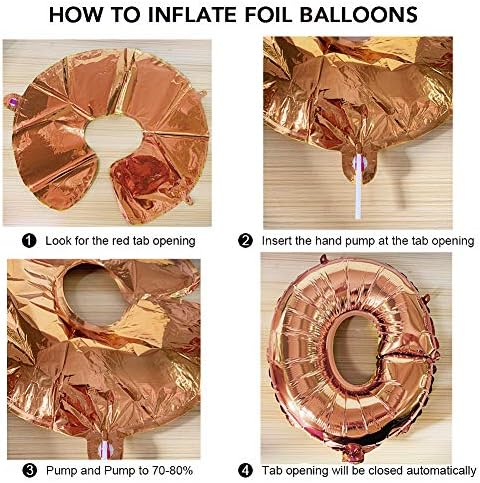 HOW TO INFLATE FOIL BALLOONS

1 Look for the red tab opening

2 Insert the hand pump at the tab opening

3 Pump and Pump to 70-80%

4 Tab opening will be closed automatically