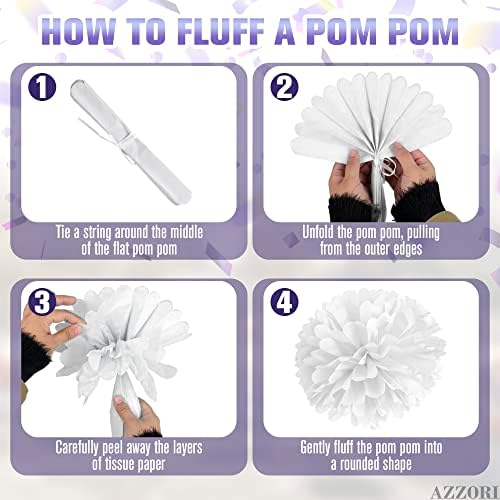 HOW TO FLUFF A POM POM

1
Tie a string around the middle of the flat pom pom

2
Unfold the pom pom, pulling from the outer edges

3
Carefully peel away the layers of tissue paper

4
Gently fluff the pom pom into a rounded shape

AZZORI