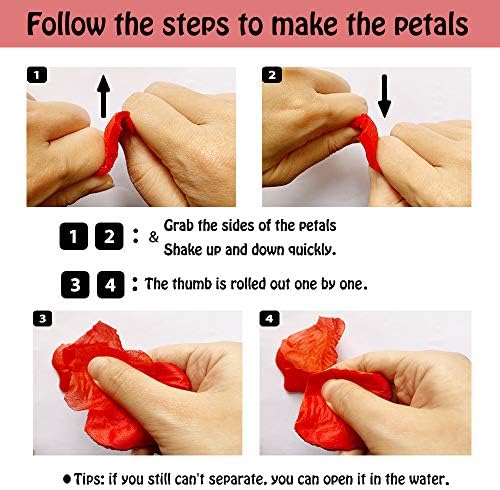 Follow the steps to make the petals

1

2

1 2 : & Grab the sides of the petals
Shake up and down quickly.

3 4 : The thumb is rolled out one by one.

3

4

●Tips: if you still can't separate, you can open it in the water.