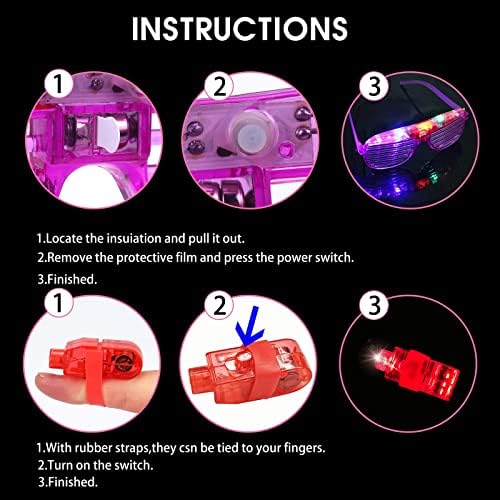 INSTRUCTIONS

1

2

3

1.Locate the insuiation and pull it out.
2.Remove the protective film and press the power switch.
3.Finished.

1

2

3

1.With rubber straps,they csn be tied to your fingers.
2.Turn on the switch.
3.Finished.