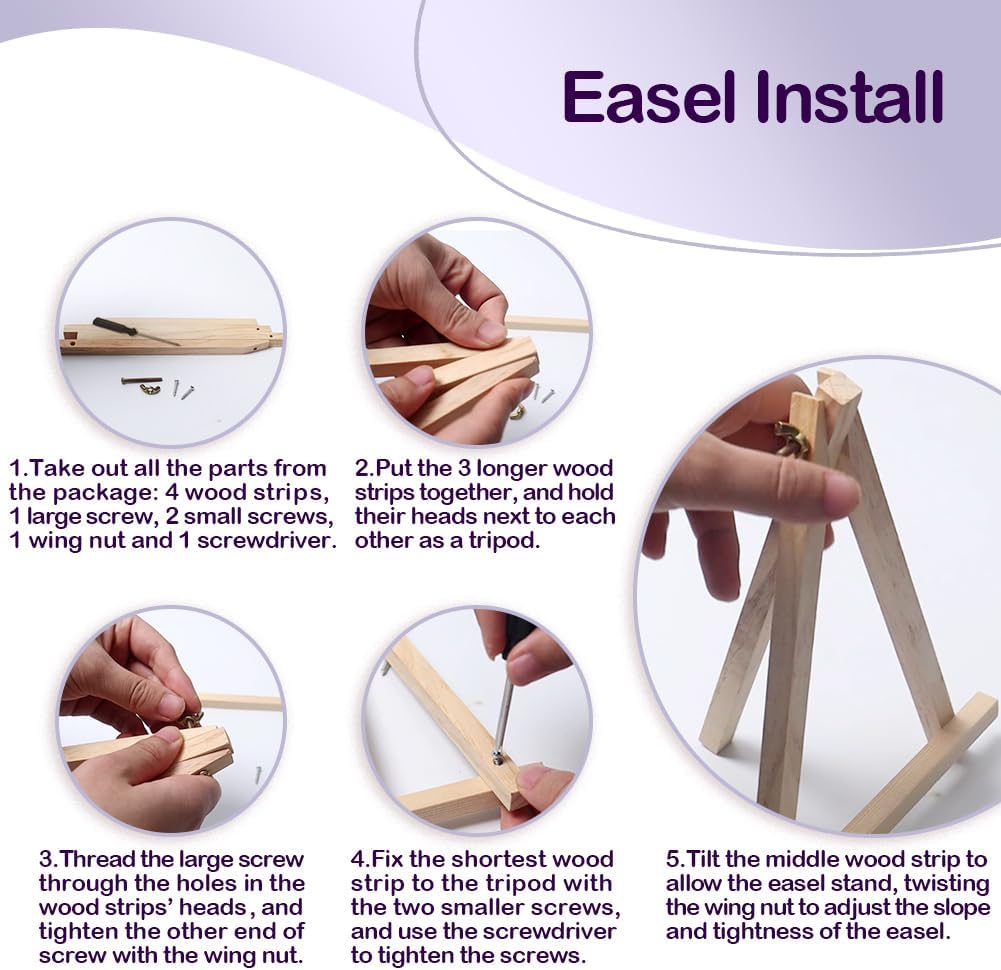 Easel Install

1.Take out all the parts from the package: 4 wood strips, 1 large screw, 2 small screws, 1 wing nut and 1 screwdriver.

2.Put the 3 longer wood strips together, and hold their heads next to each other as a tripod.

3.Thread the large screw through the holes in the wood strips' heads, and tighten the other end of screw with the wing nut.

4.Fix the shortest wood strip to the tripod with the two smaller screws, and use the screwdriver to tighten the screws.

5.Tilt the middle wood strip to allow the easel stand, twisting the wing nut to adjust the slope and tightness of the easel.