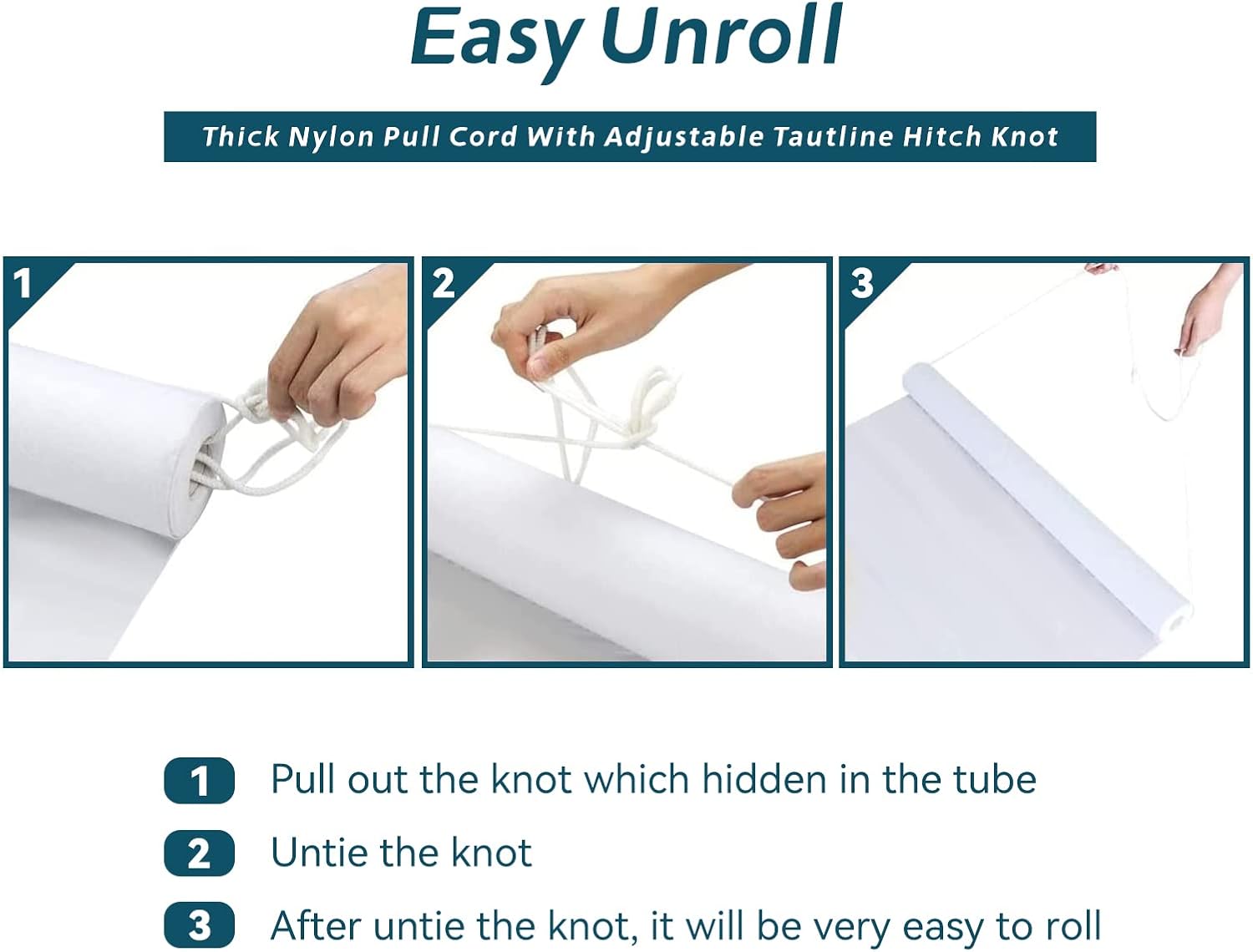 Easy Unroll

Thick Nylon Pull Cord With Adjustable Tautline Hitch Knot

1

2

3

1 Pull out the knot which hidden in the tube

2 Untie the knot

3 After untie the knot, it will be very easy to roll