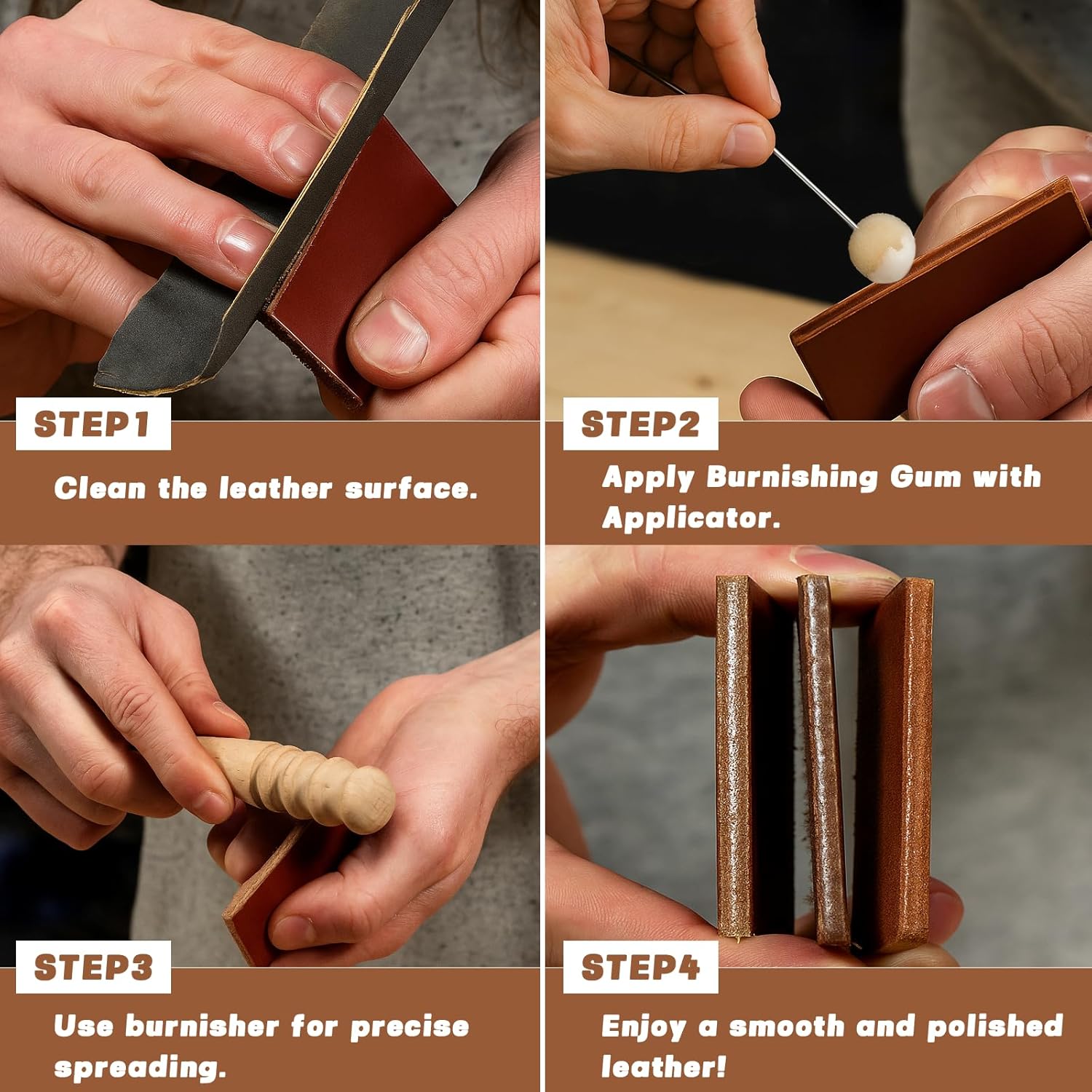 STEP1

Clean the leather surface.

STEP2

Apply Burnishing Gum with Applicator.

STEP3

Use burnisher for precise spreading.

STEP4

Enjoy a smooth and polished leather!