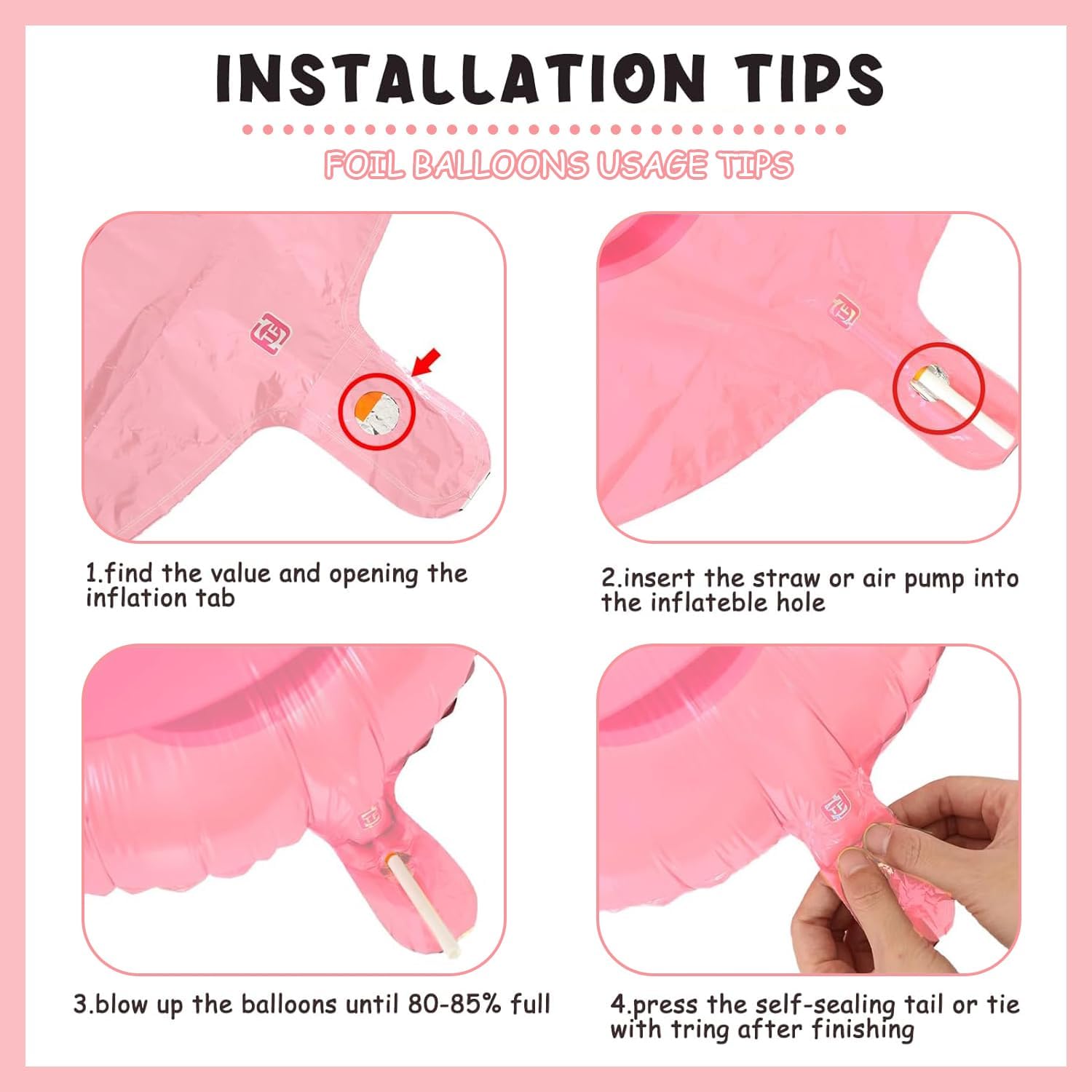 INSTALLATION TIPS

FOIL BALLOONS USAGE TIPS

1.find the value and opening the inflation tab

2.insert the straw or air pump into the inflateble hole

3.blow up the balloons until 80-85% full

4.press the self-sealing tail or tie with tring after finishing