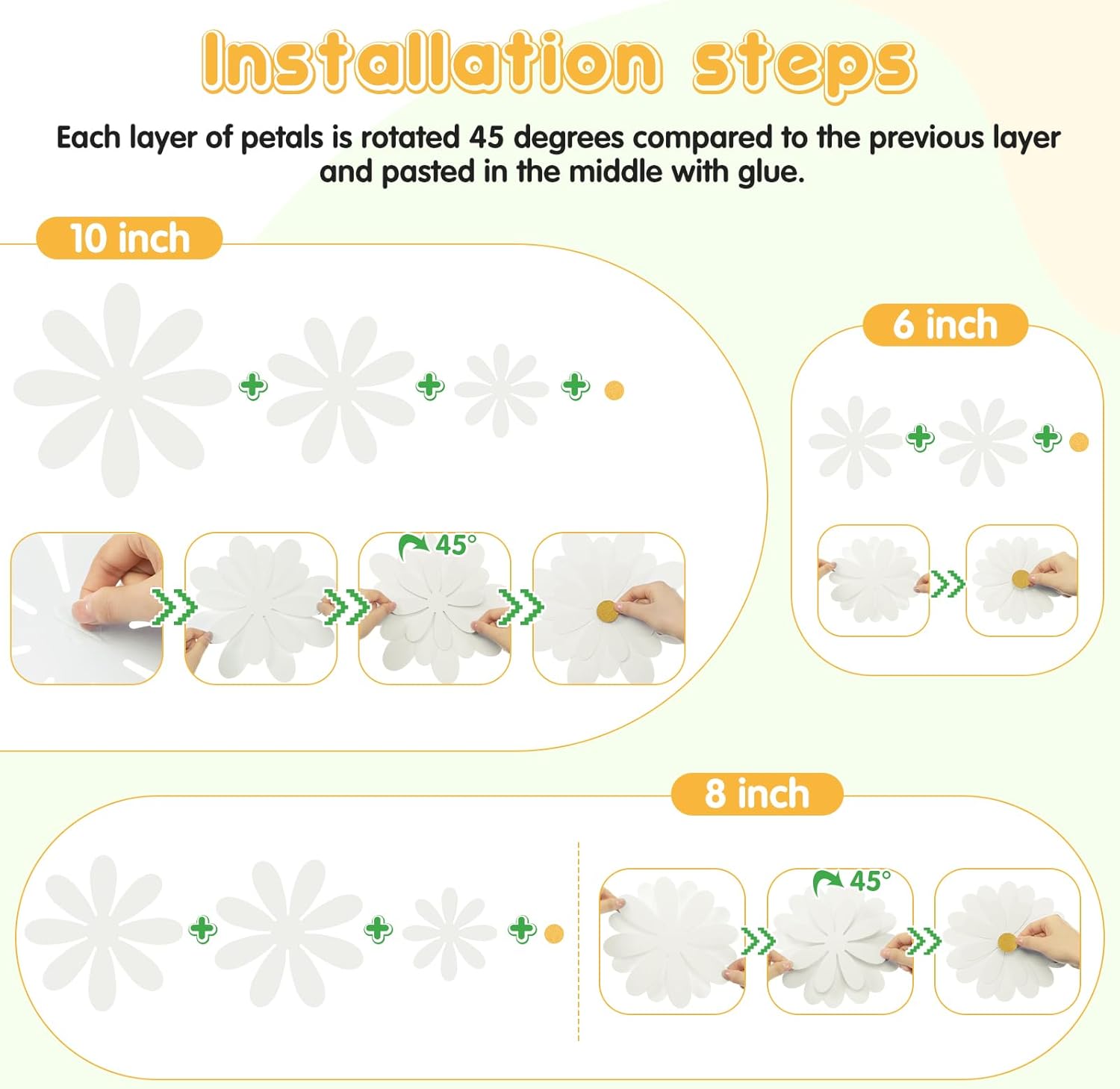 Installation steps

Each layer of petals is rotated 45 degrees compared to the previous layer and pasted in the middle with glue.

10 inch

45°

6 inch

8 inch

45°