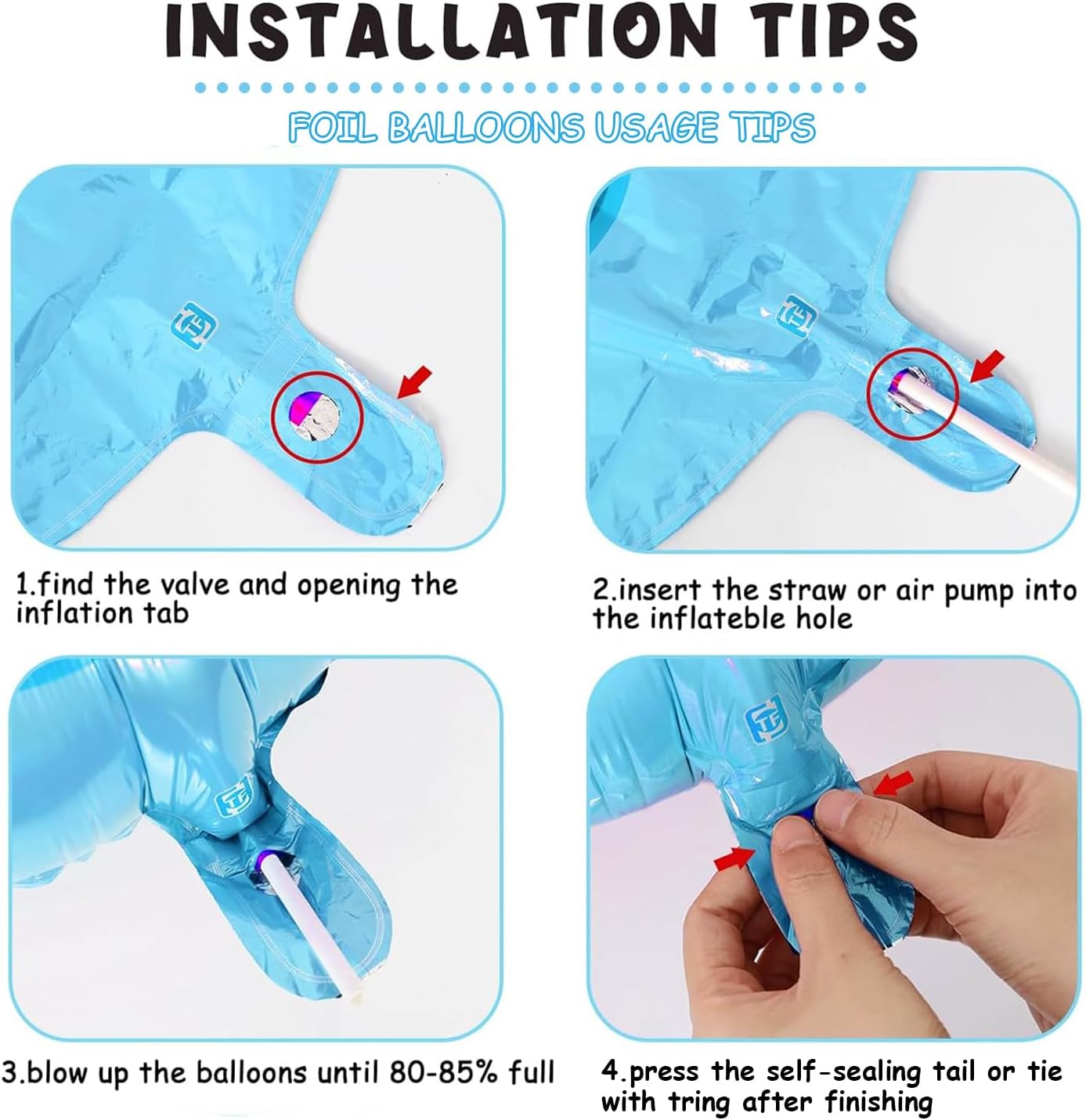 INSTALLATION TIPS

FOIL BALLOONS USAGE TIPS

1.find the valve and opening the inflation tab

2.insert the straw or air pump into the inflateble hole

3.blow up the balloons until 80-85% full

4.press the self-sealing tail or tie with tring after finishing