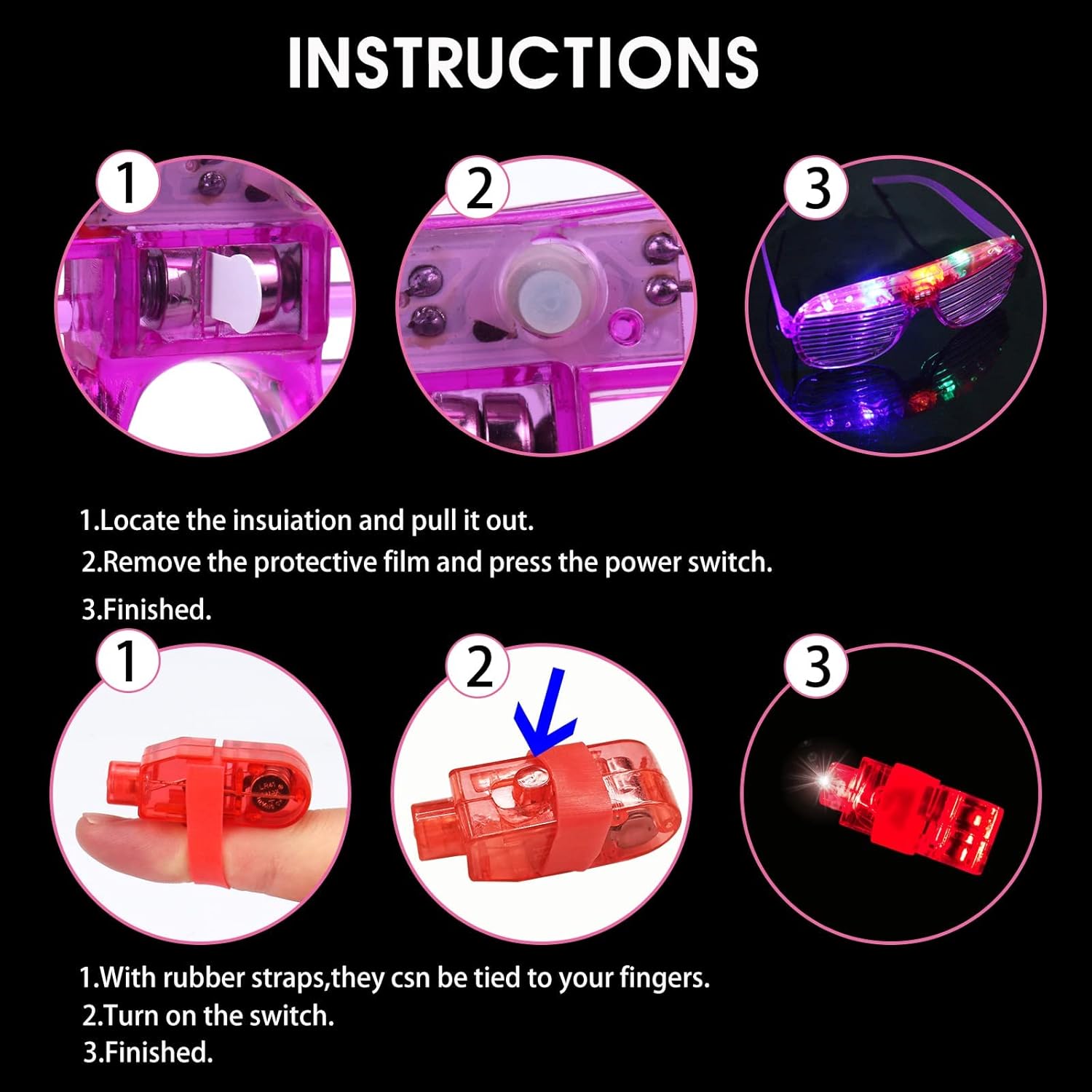 INSTRUCTIONS

1

2

3

1.Locate the insuiation and pull it out.
2.Remove the protective film and press the power switch.
3.Finished.

1

2

3

1.With rubber straps,they csn be tied to your fingers.
2.Turn on the switch.
3.Finished.