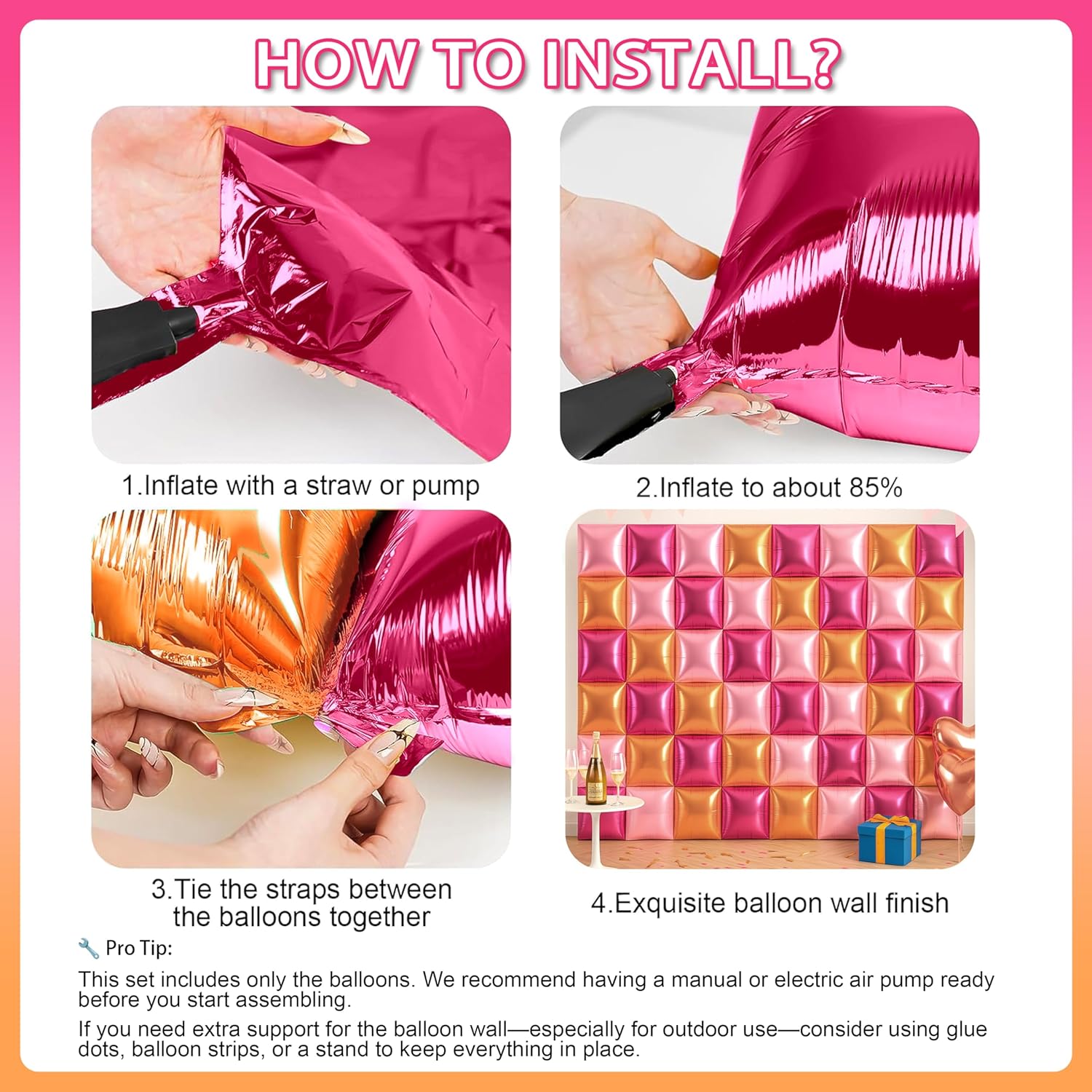 HOW TO INSTALL?

1.Inflate with a straw or pump

2.Inflate to about 85%

3.Tie the straps between the balloons together

4.Exquisite balloon wall finish

🔧 Pro Tip:

This set includes only the balloons. We recommend having a manual or electric air pump ready before you start assembling.

If you need extra support for the balloon wall—especially for outdoor use—consider using glue dots, balloon strips, or a stand to keep everything in place.